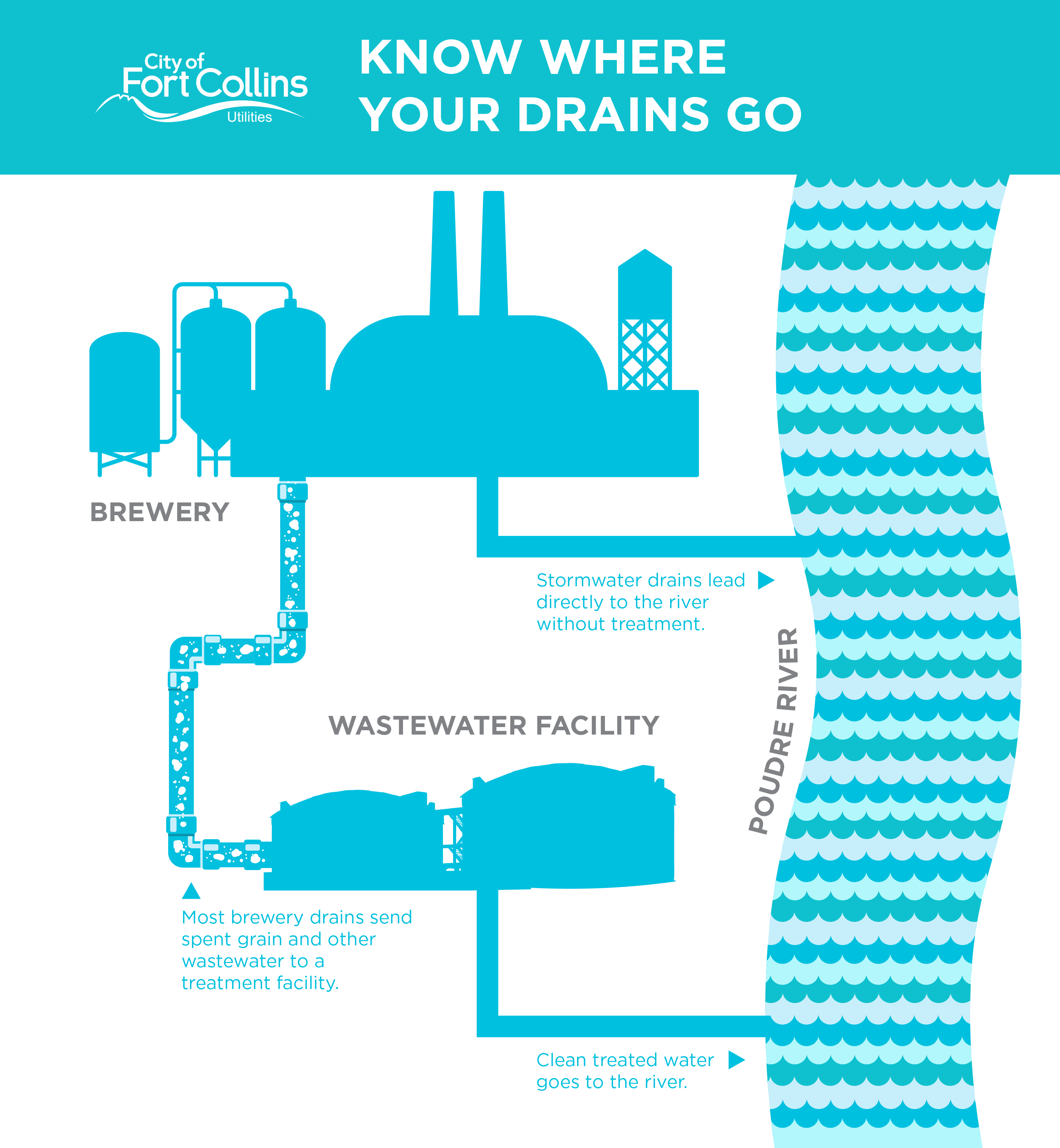 City of Fort Collins Utilities

KNOW WHERE YOUR DRAINS GO

BREWERY

Stormwater drains lead directly to the river without treatment.

POUDRE RIVER

WASTEWATER FACILITY

Most brewery drains send spent grain and other wastewater to a treatment facility.

Clean treated water goes to the river.