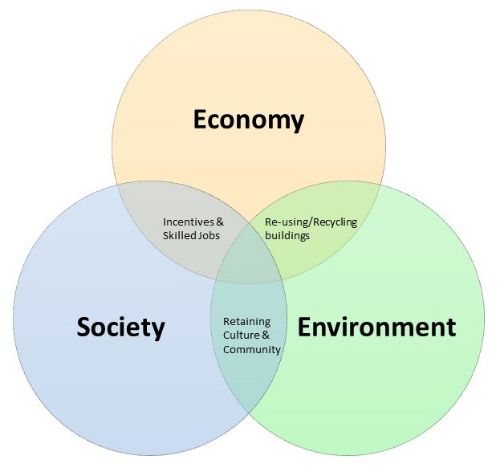 Economy

Incentives & Skilled Jobs

Re-using/Recycling buildings

Society

Retaining Culture & Community

Environment