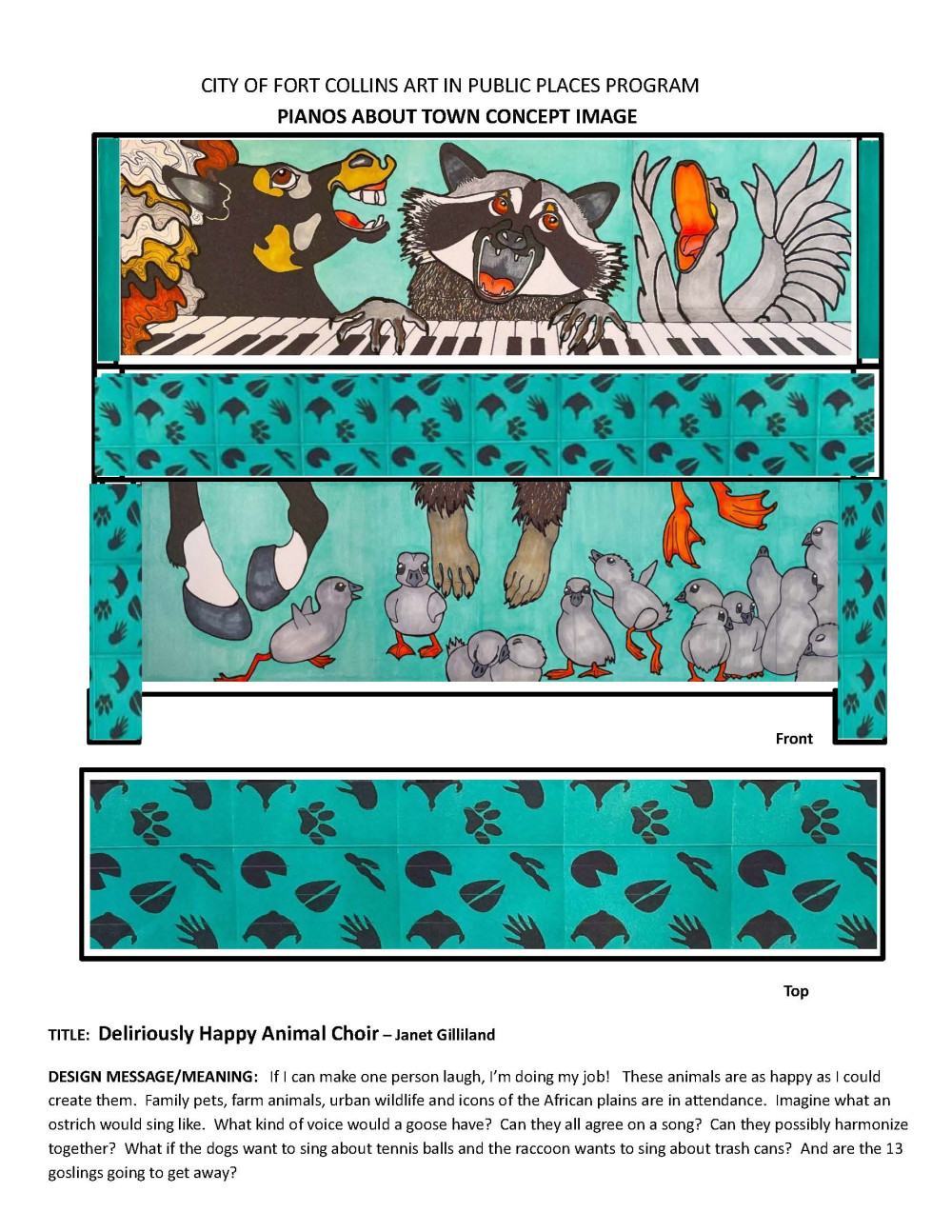 CITY OF FORT COLLINS ART IN PUBLIC PLACES PROGRAM

PIANOS ABOUT TOWN CONCEPT IMAGE

Front

Top

TITLE: Deliriously Happy Animal Choir – Janet Gilliland

DESIGN MESSAGE/MEANING: If I can make one person laugh, I'm doing my job! These animals are as happy as I could create them. Family pets, farm animals, urban wildlife and icons of the African plains are in attendance. Imagine what an ostrich would sing like. What kind of voice would a goose have? Can they all agree on a song? Can they possibly harmonize together? What if the dogs want to sing about tennis balls and the raccoon wants to sing about trash cans? And are the 13 goslings going to get away?